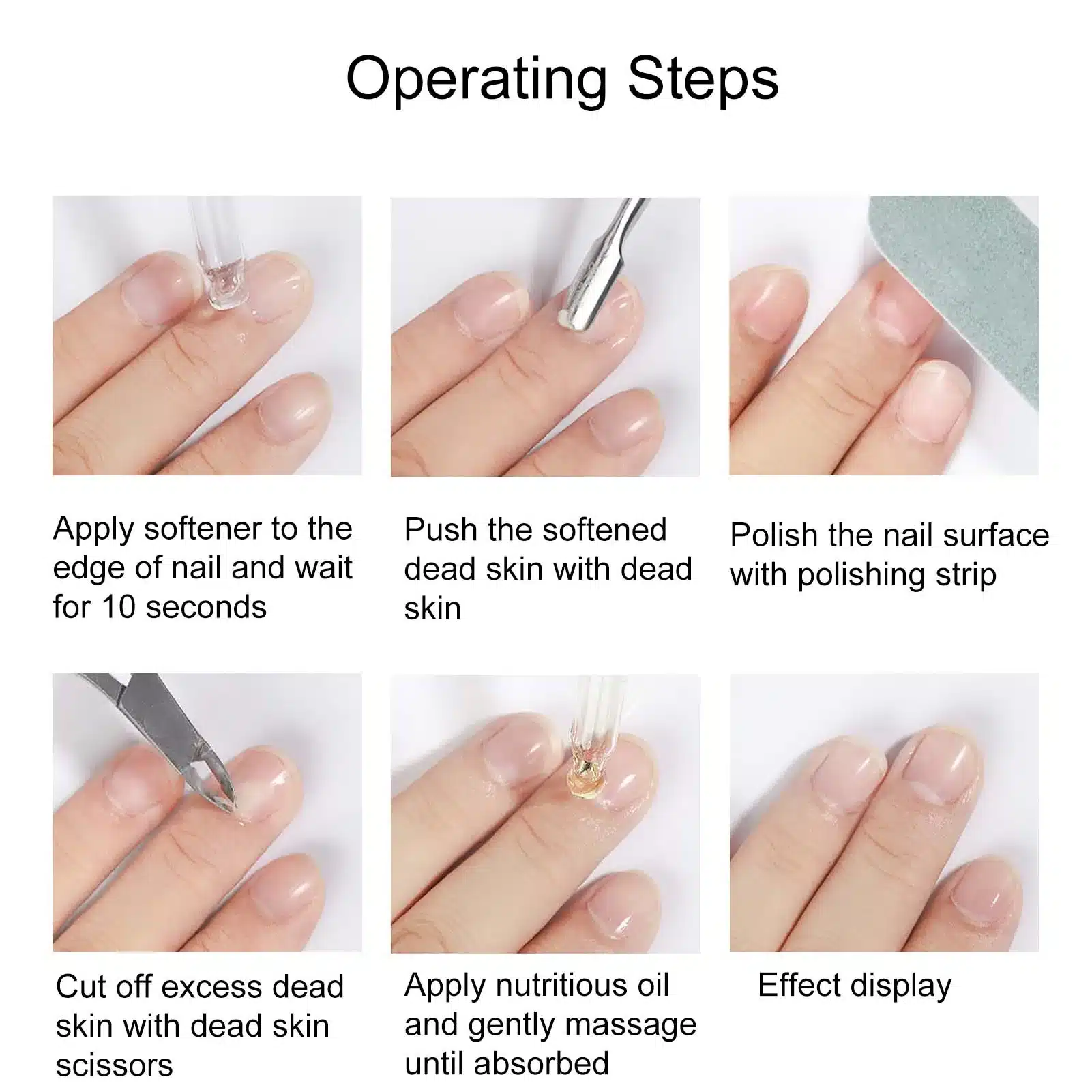 Operating Steps

Apply softener to the edge of nail and wait for 10 seconds

Push the softened dead skin with dead skin

Polish the nail surface with polishing strip

Cut off excess dead skin with dead skin scissors

Apply nutritious oil and gently massage until absorbed

Effect display